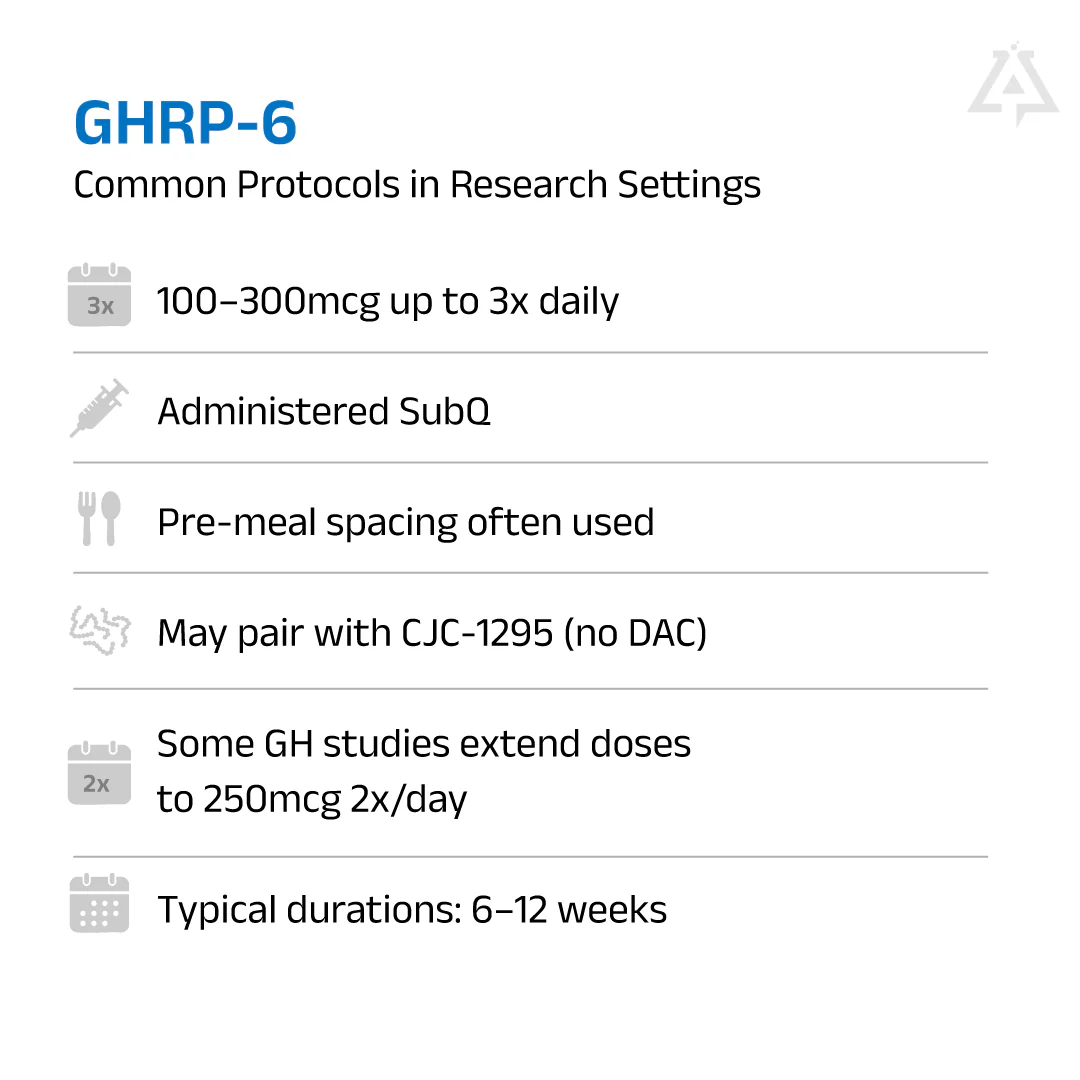 GHRP-6

Common Protocols in Research Settings

3x

100–300mcg up to 3x daily

Administered SubQ

Pre-meal spacing often used

May pair with CJC-1295 (no DAC)

2x

Some GH studies extend doses to 250mcg 2x/day

Typical durations: 6–12 weeks